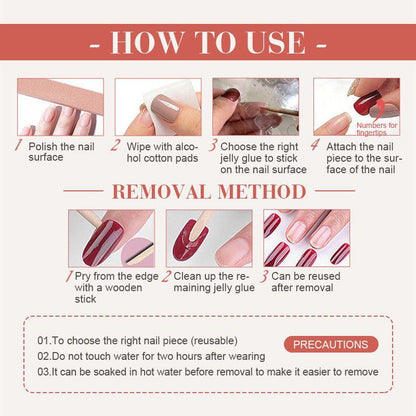 - HOW TO USE -

Numbers for fingertips

1 Polish the nail surface

2 Wipe with alcohol cotton pads

3 Choose the right jelly glue to stick on the nail surface

4 Attach the nail piece to the surface of the nail

REMOVAL METHOD

1 Pry from the edge with a wooden stick

2 Clean up the remaining jelly glue

3 Can be reused after removal

PRECAUTIONS

01.To choose the right nail piece (reusable)
02.Do not touch water for two hours after wearing
03.It can be soaked in hot water before removal to make it easier to remove